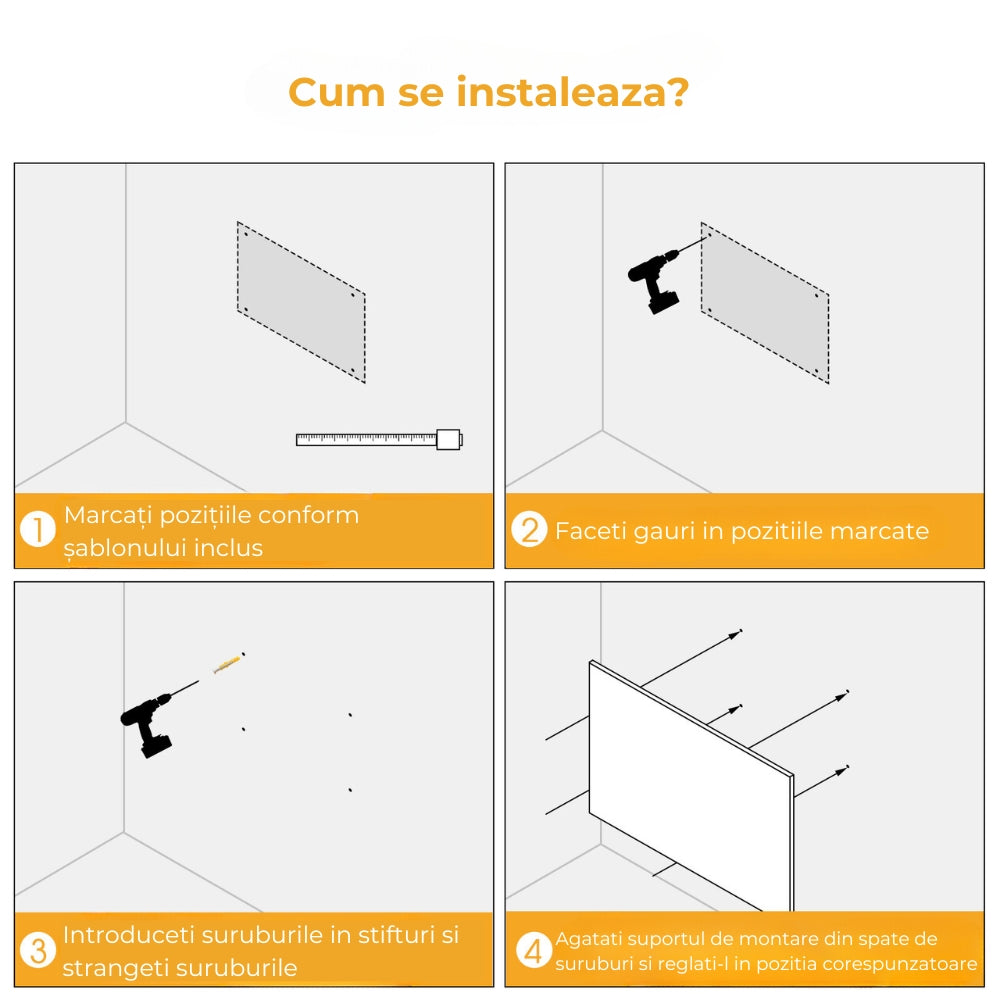 Cum se instaleaza?

1 Marcați pozițiile conform șablonului inclus

2 Faceti gauri in pozitiile marcate

3 Introduceti suruburile in stifturi si strangeti suruburile

4 Agatati suportul de montare din spate de suruburi si reglati-l in pozitia corespunzatoare