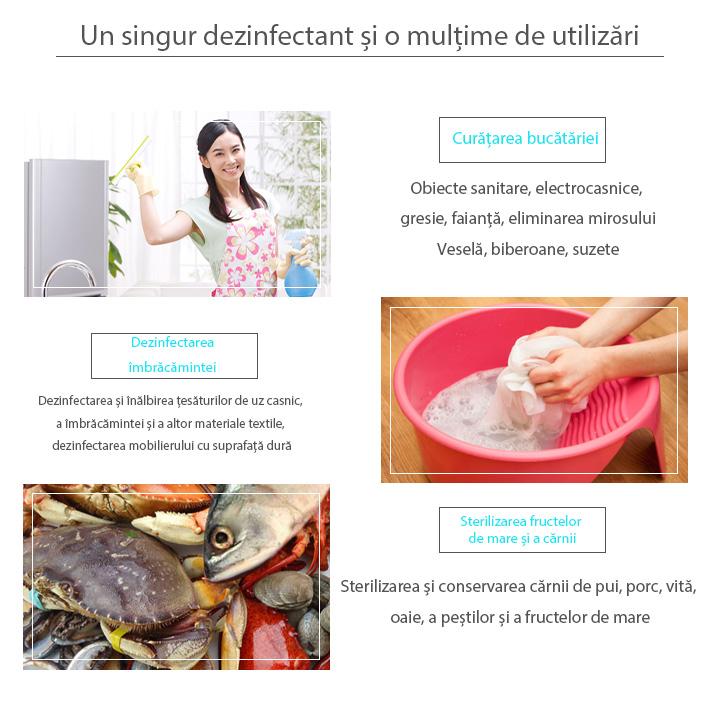 Un singur dezinfectant și o mulțime de utilizări

Curățarea bucătăriei

Obiecte sanitare, electrocasnice, gresie, faianță, eliminarea mirosului Veselă, biberoane, suzete

Dezinfectarea îmbrăcămintei

Dezinfectarea și înălbirea țesăturilor de uz casnic, a îmbrăcămintei și a altor materiale textile, dezinfectarea mobilierului cu suprafață dură

Sterilizarea fructelor de mare și a cărnii

Sterilizarea și conservarea cărnii de pui, porc, vită, oaie, a peștilor și a fructelor de mare